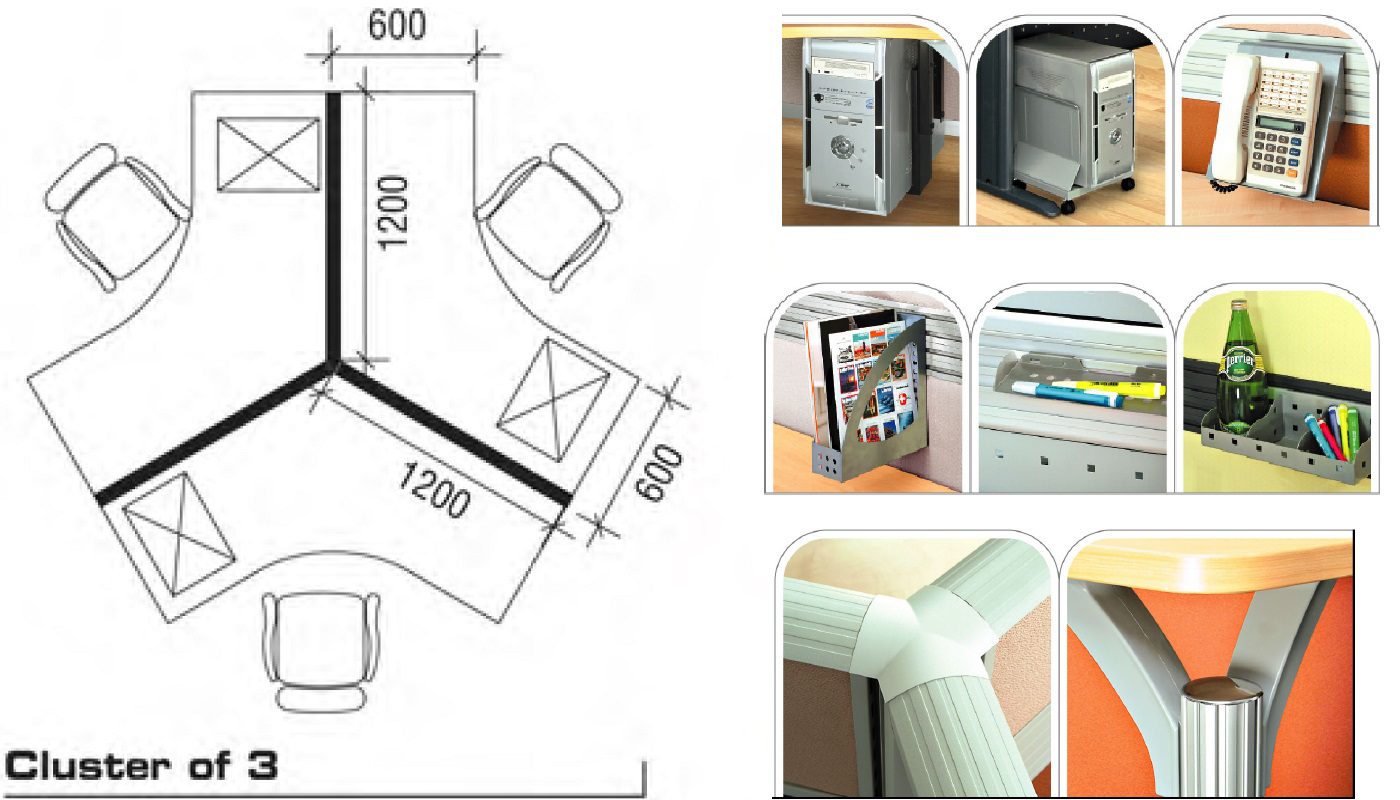 600

1200

1200

600

Cluster of 3

Perrier