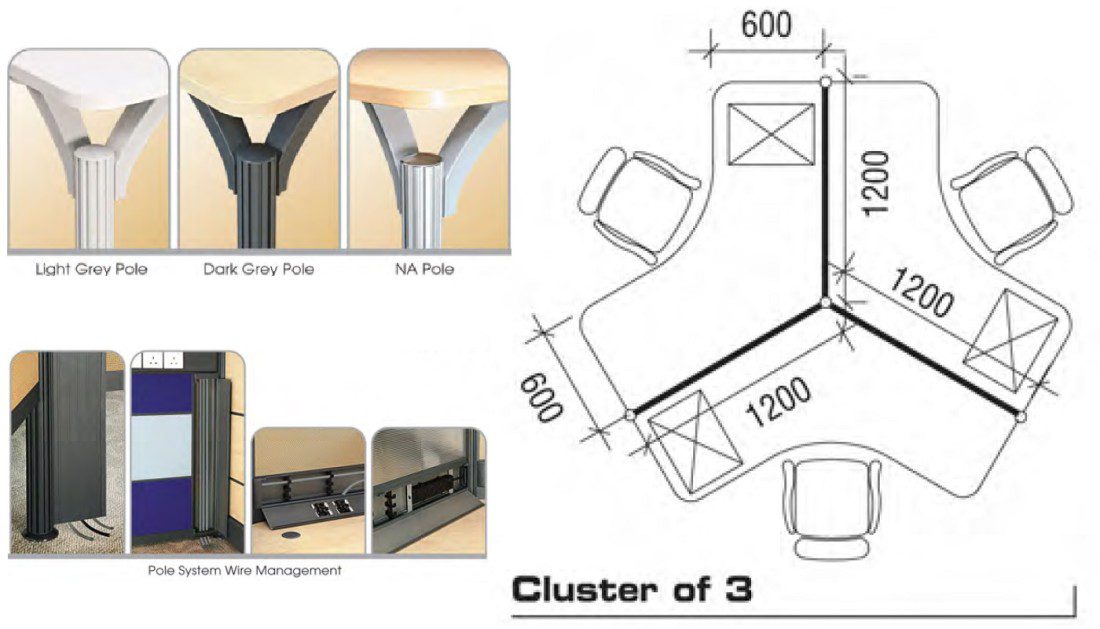 Light Grey Pole
Dark Grey Pole
NA Pole

Pole System Wire Management

600
1200
1200
600
1200

Cluster of 3