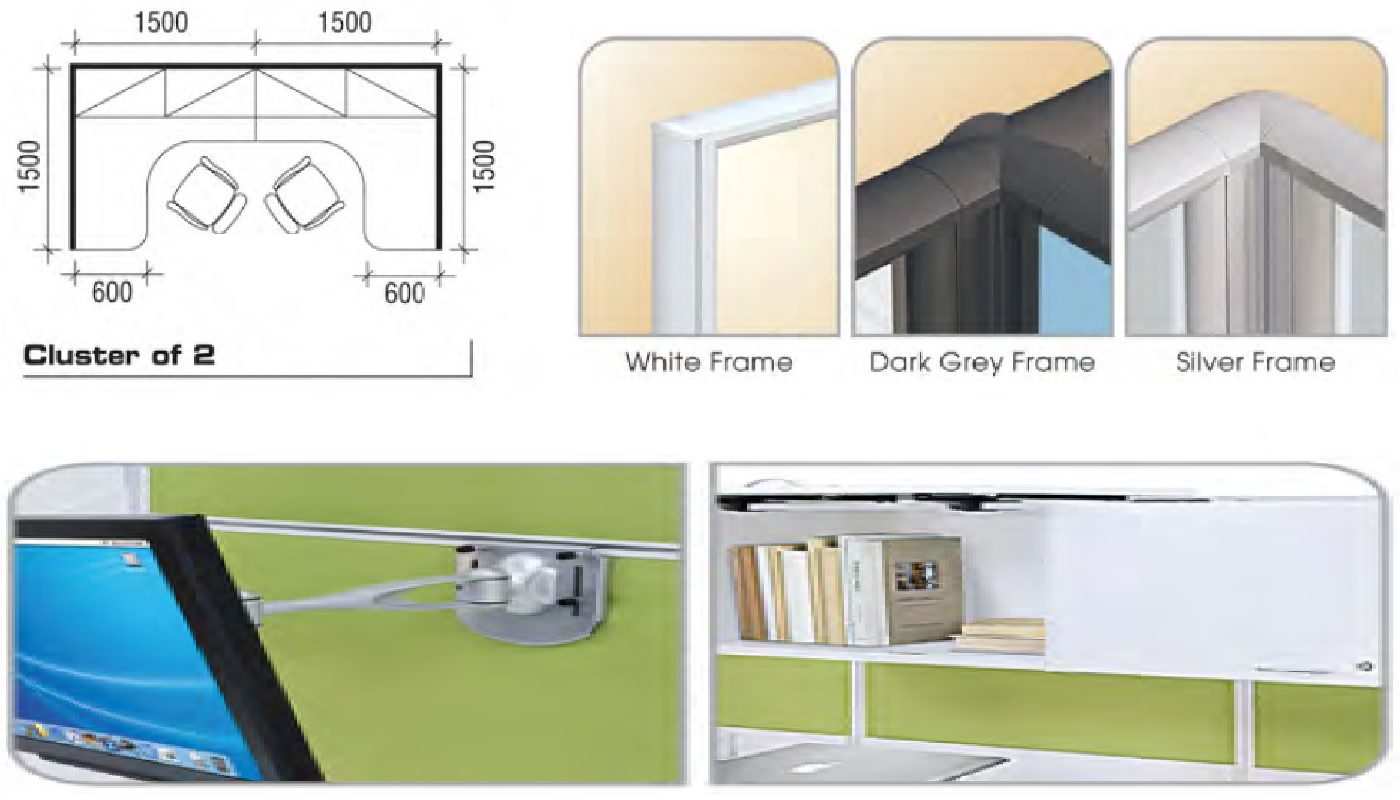 1500 1500

1500

1500

600

600

Cluster of 2

White Frame

Dark Grey Frame

Silver Frame